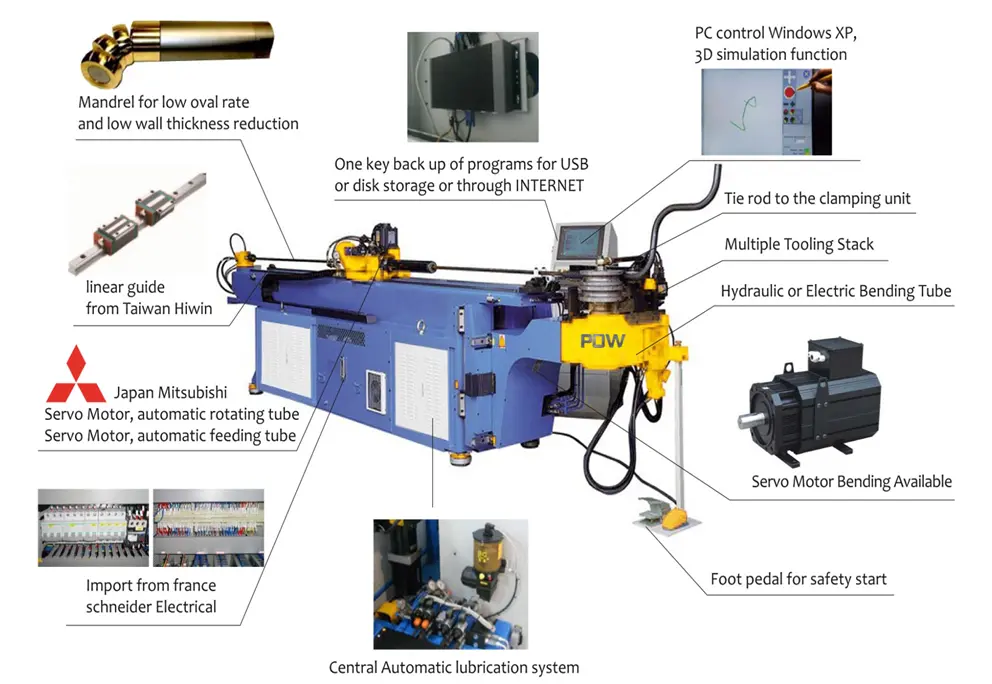 Mandrel for low oval rate and low wall thickness reduction

One key back up of programs for USB or disk storage or through INTERNET

PC control Windows XP, 3D simulation function

Tie rod to the clamping unit

Multiple Tooling Stack

Hydraulic or Electric Bending Tube

linear guide from Taiwan Hiwin

PDW

Japan Mitsubishi
Servo Motor, automatic rotating tube
Servo Motor, automatic feeding tube

Servo Motor Bending Available

Import from france schneider Electrical

Foot pedal for safety start

Central Automatic lubrication system